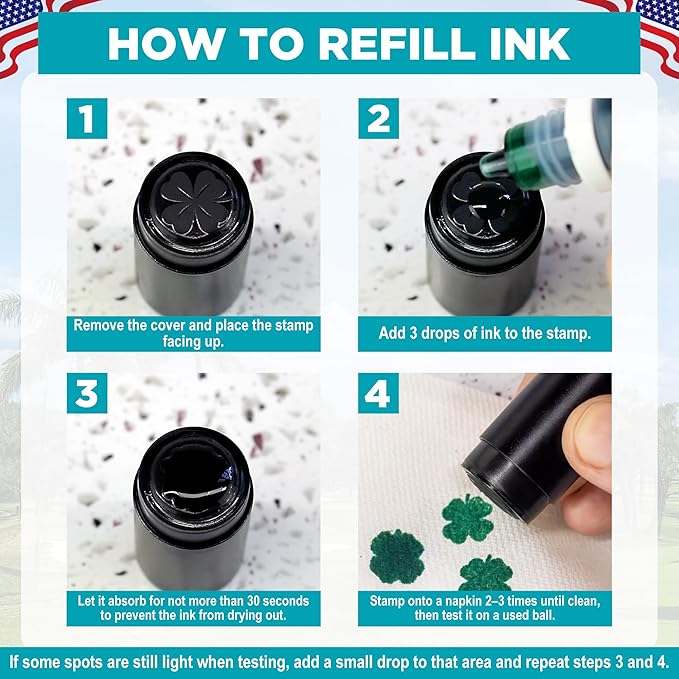 HOW TO REFILL INK

1

Remove the cover and place the stamp facing up.

2

Add 3 drops of ink to the stamp.

3

Let it absorb for not more than 30 seconds to prevent the ink from drying out.

4

Stamp onto a napkin 2–3 times until clean, then test it on a used ball.

If some spots are still light when testing, add a small drop to that area and repeat steps 3 and 4.