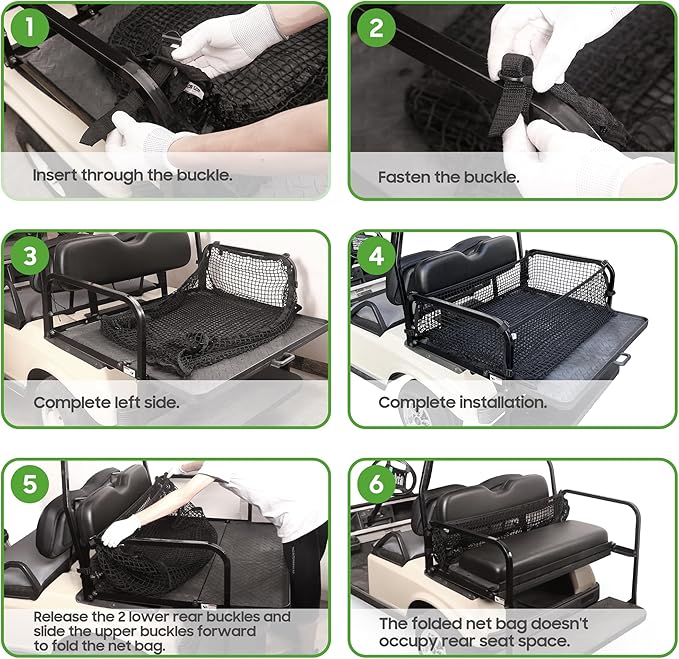 1
Insert through the buckle.

2
Fasten the buckle.

3
Complete left side.

4
Complete installation.

5
Release the 2 lower rear buckles and slide the upper buckles forward to fold the net bag.

6
The folded net bag doesn't occupy rear seat space.