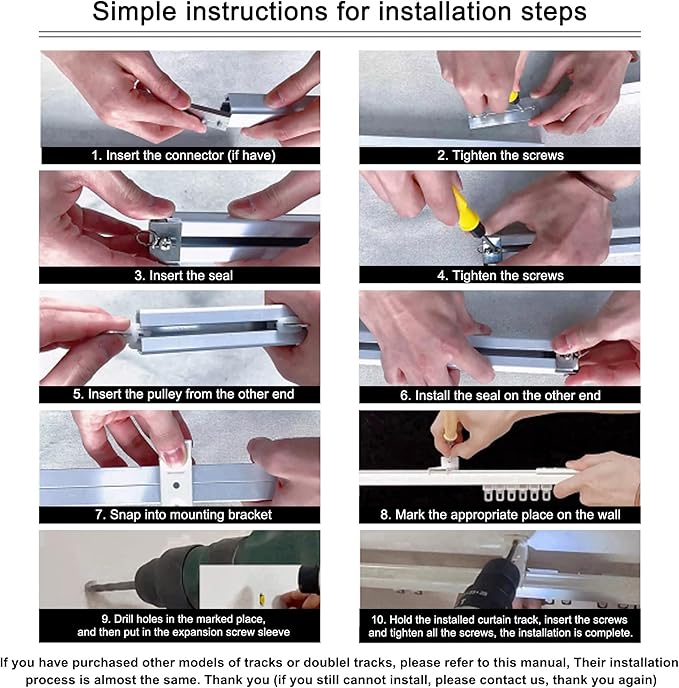 Simple instructions for installation steps

1. Insert the connector (if have)

2. Tighten the screws

3. Insert the seal

4. Tighten the screws

5. Insert the pulley from the other end

6. Install the seal on the other end

7. Snap into mounting bracket

8. Mark the appropriate place on the wall

9. Drill holes in the marked place, and then put in the expansion screw sleeve

10. Hold the installed curtain track, insert the screws and tighten all the screws, the installation is complete.

If you have purchased other models of tracks or doublel tracks, please refer to this manual, Their installation process is almost the same. Thank you (if you still cannot install, please contact us, thank you again)