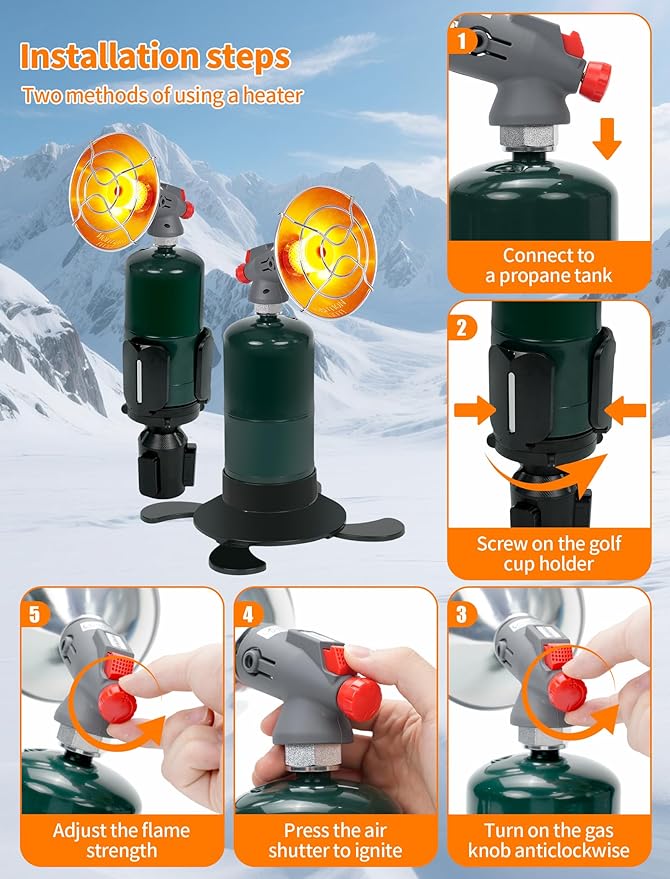 Installation steps

Two methods of using a heater

1

Connect to a propane tank

2

Screw on the golf cup holder

5

Adjust the flame strength

4

Press the air shutter to ignite

3

Turn on the gas knob anticlockwise