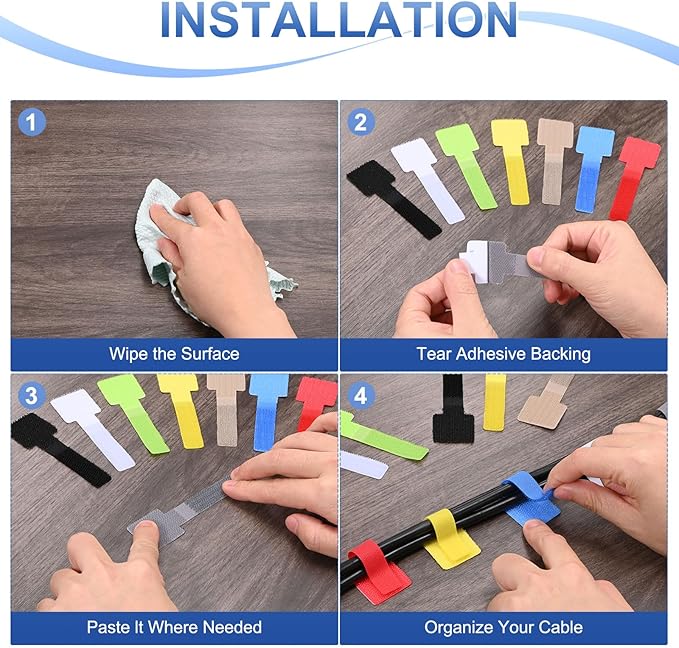 INSTALLATION

1

Wipe the Surface

2

Tear Adhesive Backing

3

Paste It Where Needed

4

Organize Your Cable