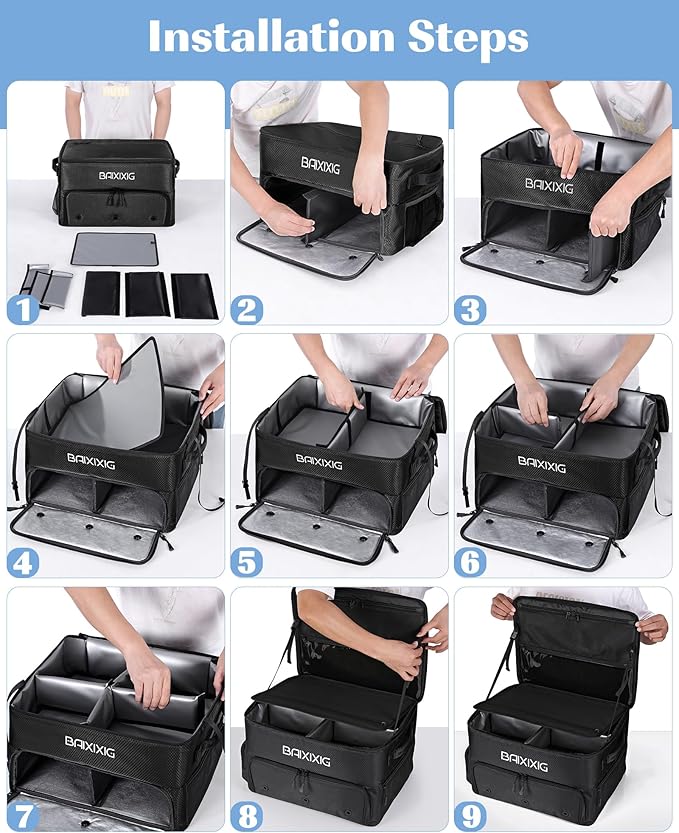 Installation Steps

BAIXIXIG

1

BAIXIXIG

2

BAIXIXIG

3

BAIXIXIG

4

BAIXIXIG

5

BAIXIXIG

6

BAIXIXIG

7

BAIXIXIG

8

BAIXIXIG

9