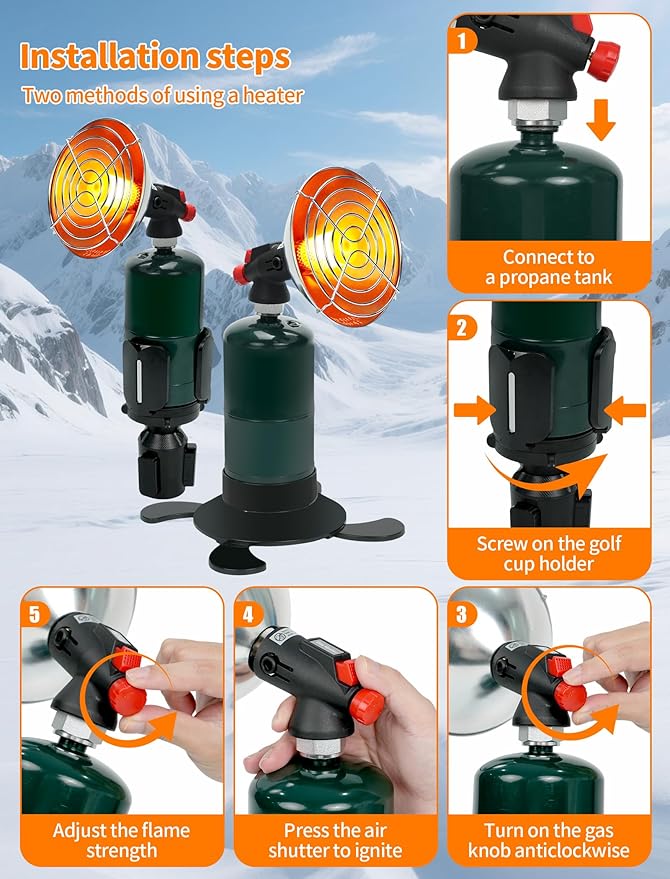 Installation steps
Two methods of using a heater

1
Connect to a propane tank

2
Screw on the golf cup holder

5
Adjust the flame strength

4
Press the air shutter to ignite

3
Turn on the gas knob anticlockwise