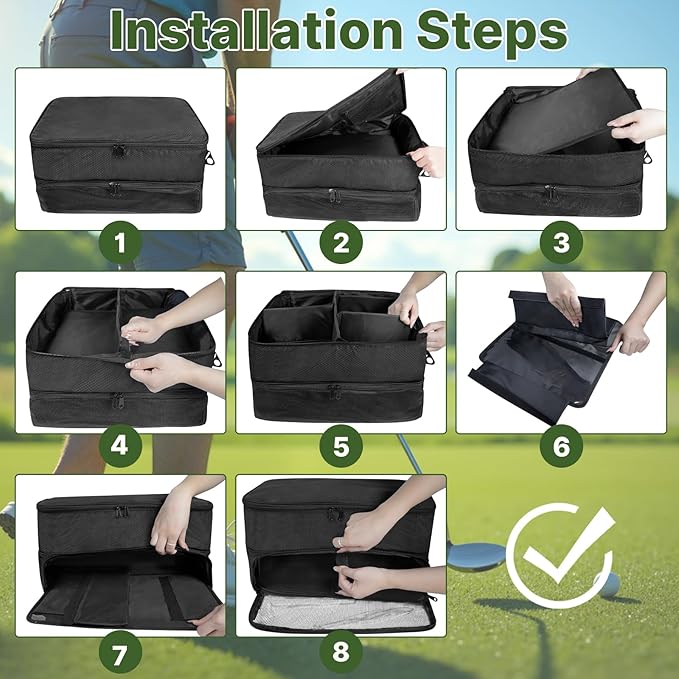 Installation Steps

1

2

3

4

5

6

7

8