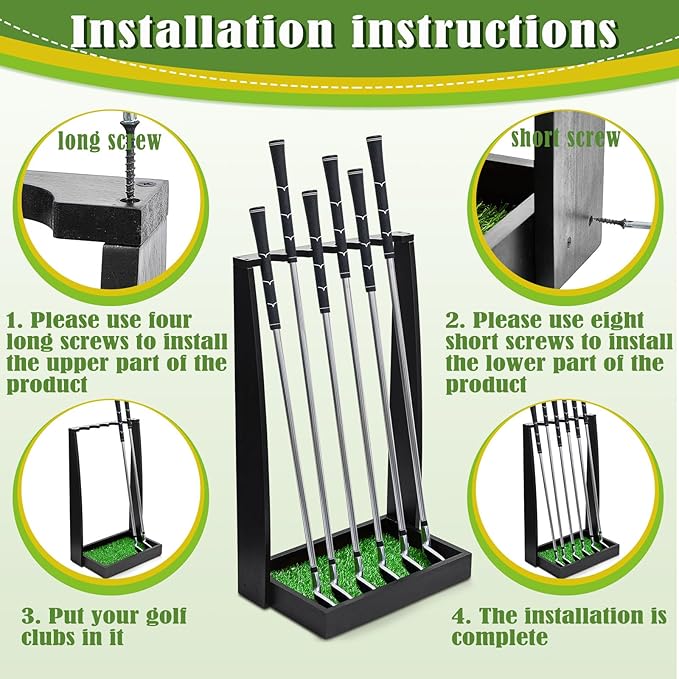 Installation instructions

long screw

short screw

1. Please use four long screws to install the upper part of the product

2. Please use eight short screws to install the lower part of the product

3. Put your golf clubs in it

4. The installation is complete