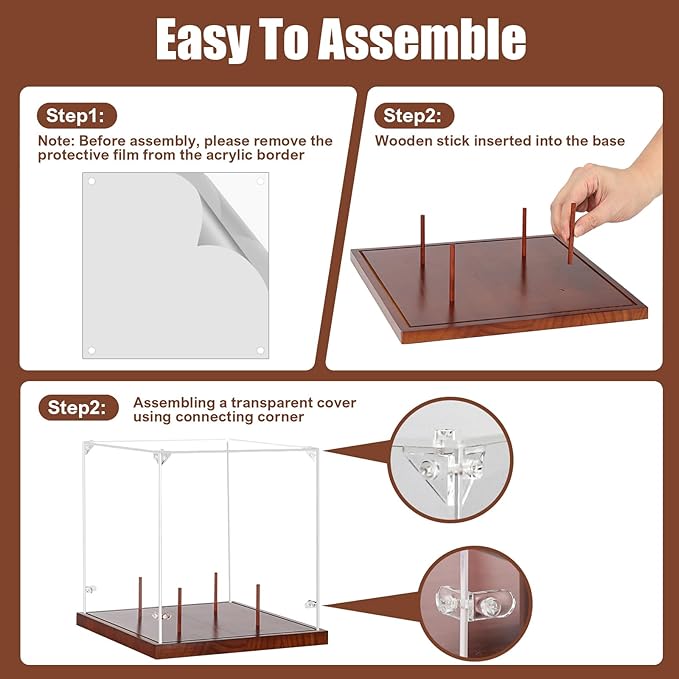 Easy To Assemble

Step1:

Note: Before assembly, please remove the protective film from the acrylic border

Step2:

Wooden stick inserted into the base

Step2:

Assembling a transparent cover using connecting corner