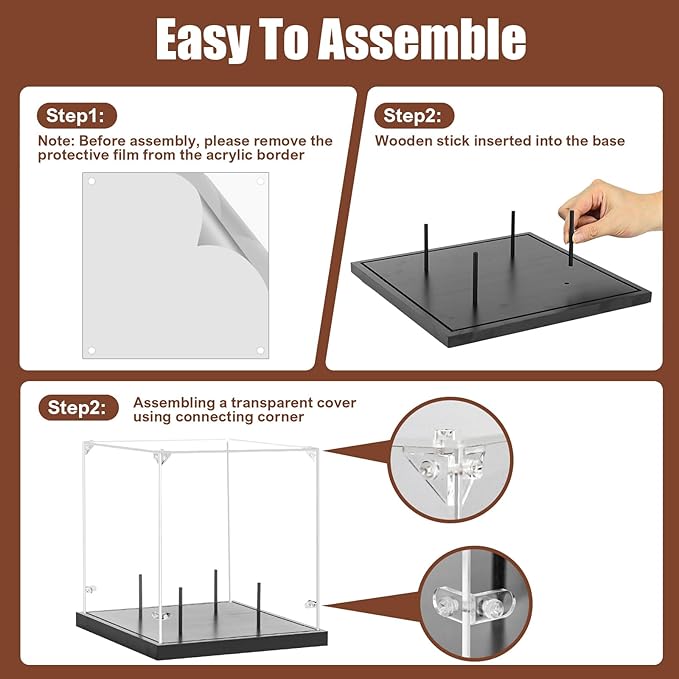 Easy To Assemble

Step1:

Note: Before assembly, please remove the protective film from the acrylic border

Step2:

Wooden stick inserted into the base

Step2:

Assembling a transparent cover using connecting corner