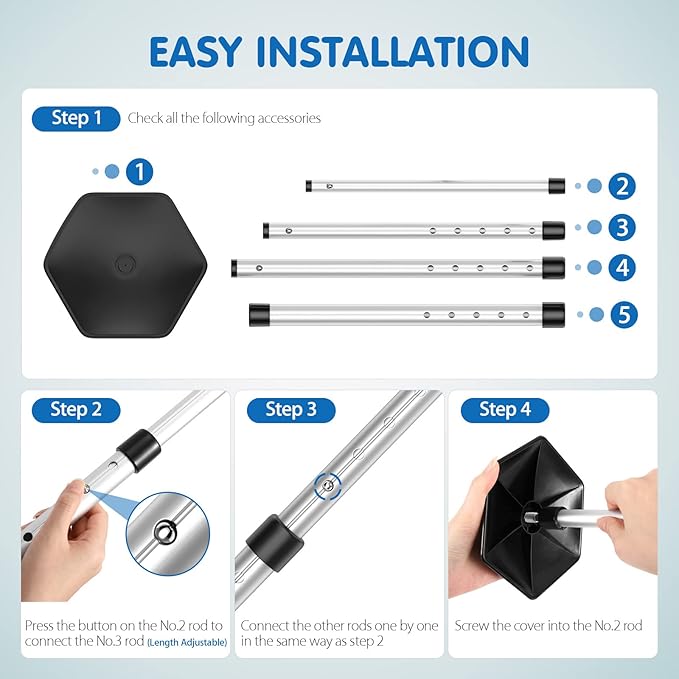 EASY INSTALLATION

Step 1 Check all the following accessories

1

2

3

4

5

Step 2

Press the button on the No.2 rod to connect the No.3 rod (Length Adjustable)

Step 3

Connect the other rods one by one in the same way as step 2

Step 4

Screw the cover into the No.2 rod