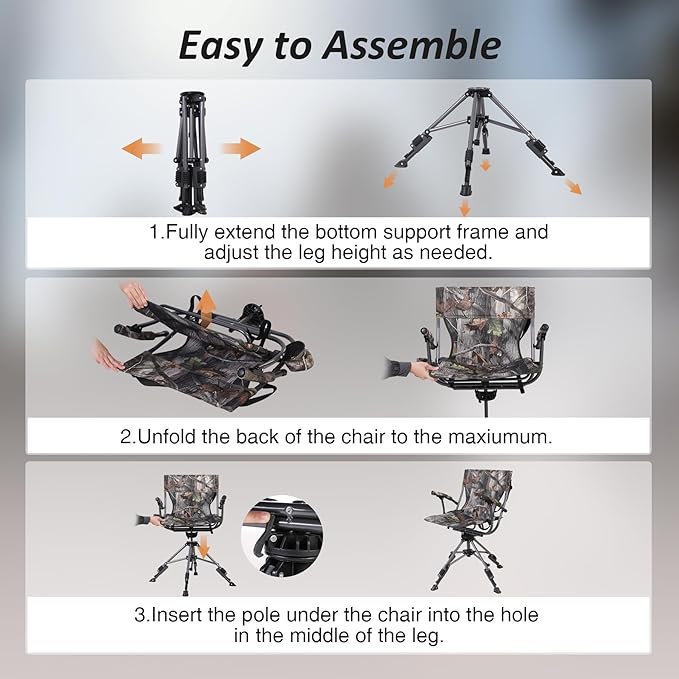 Easy to Assemble

1.Fully extend the bottom support frame and adjust the leg height as needed.

2.Unfold the back of the chair to the maxiumum.

3.Insert the pole under the chair into the hole in the middle of the leg.