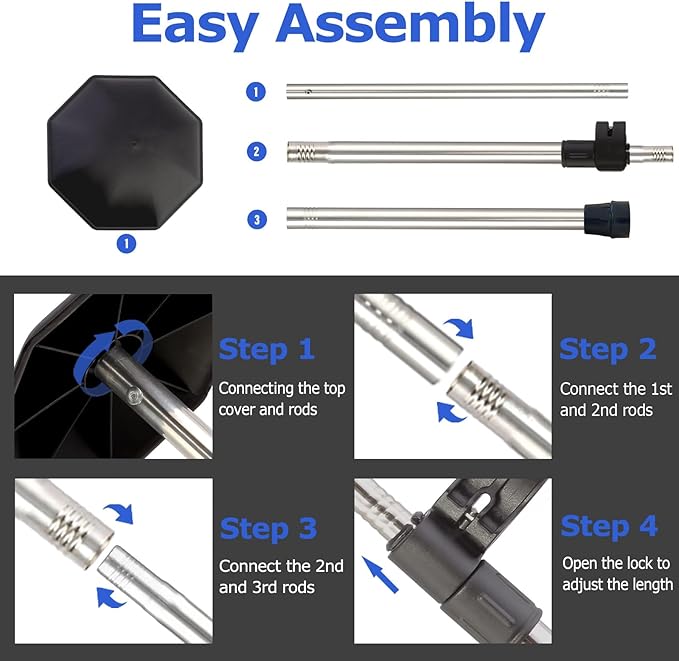 Easy Assembly

1

1

2

3

Step 1
Connecting the top cover and rods

Step 2
Connect the 1st and 2nd rods

Step 3
Connect the 2nd and 3rd rods

Step 4
Open the lock to adjust the length