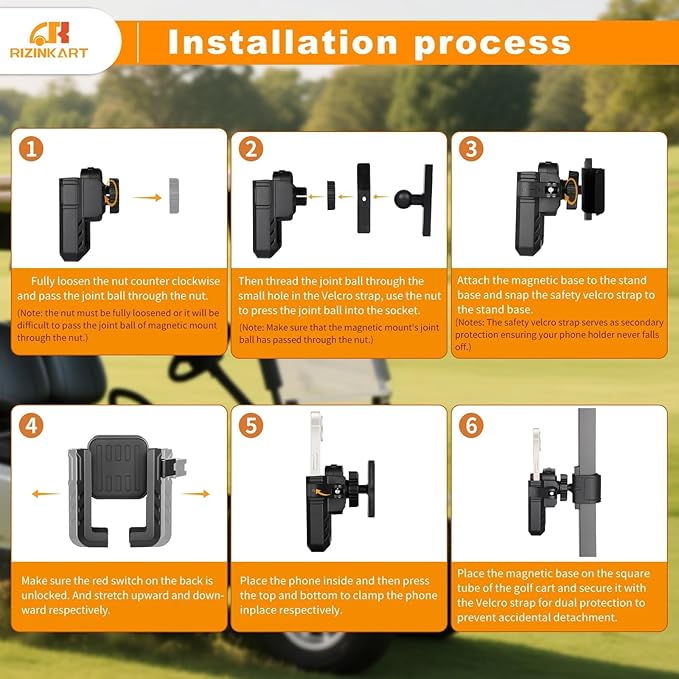 RIZINKART

Installation process

1

Fully loosen the nut counter clockwise and pass the joint ball through the nut.
(Note: the nut must be fully loosened or it will be difficult to pass the joint ball of magnetic mount through the nut.)

2

Then thread the joint ball through the small hole in the Velcro strap, use the nut to press the joint ball into the socket.
(Note: Make sure that the magnetic mount's joint ball has passed through the nut.)

3

Attach the magnetic base to the stand base and snap the safety velcro strap to the stand base.
(Notes: The safety velcro strap serves as secondary protection ensuring your phone holder never falls off.)

4

Make sure the red switch on the back is unlocked. And stretch upward and downward respectively.

5

Place the phone inside and then press the top and bottom to clamp the phone inplace respectively.

6

Place the magnetic base on the square tube of the golf cart and secure it with the Velcro strap for dual protection to prevent accidental detachment.