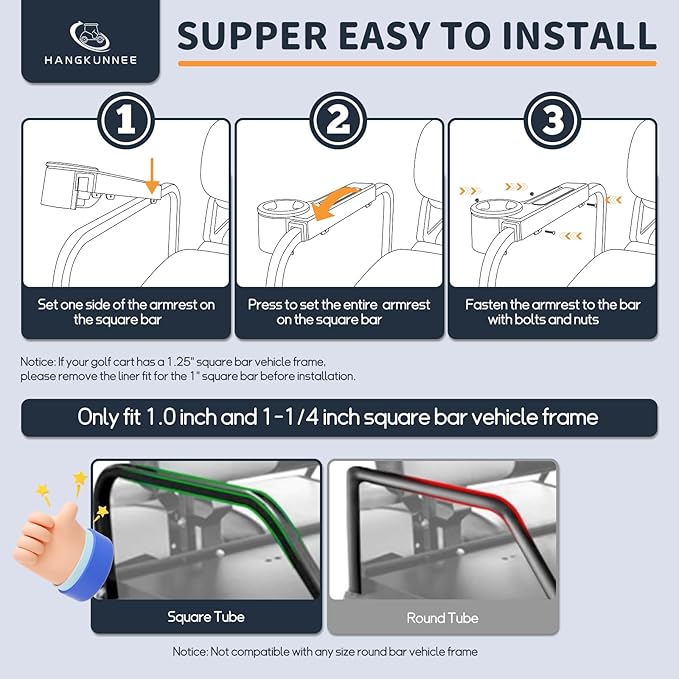 HANGKUNNEE

SUPPER EASY TO INSTALL

1

Set one side of the armrest on the square bar

2

Press to set the entire armrest on the square bar

3

Fasten the armrest to the bar with bolts and nuts

Notice: If your golf cart has a 1.25" square bar vehicle frame, please remove the liner fit for the 1" square bar before installation.

Only fit 1.0 inch and 1-1/4 inch square bar vehicle frame

Square Tube

Round Tube

Notice: Not compatible with any size round bar vehicle frame