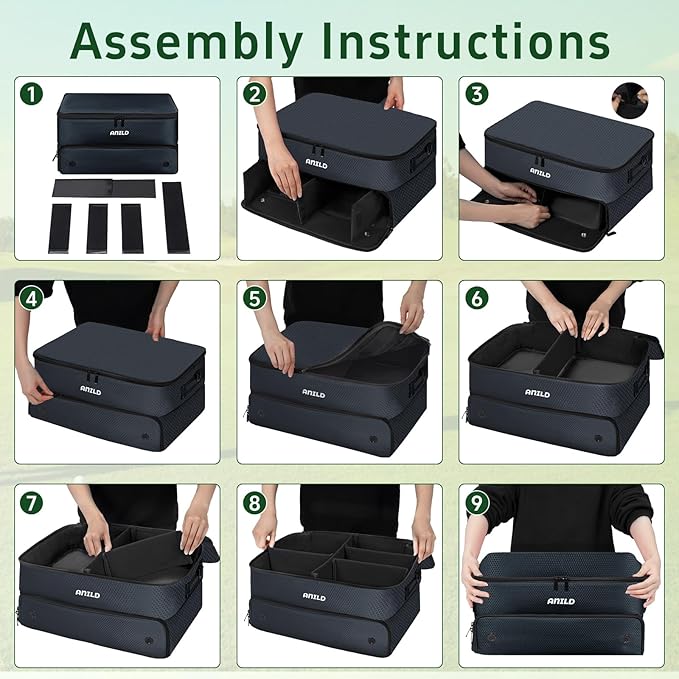 Assembly Instructions

1
ANILD

2
ANILD

3
ANILD

4
ANILD

5
ANILD

6
ANILD

7
ANILD

8
ANILD

9
ANILD