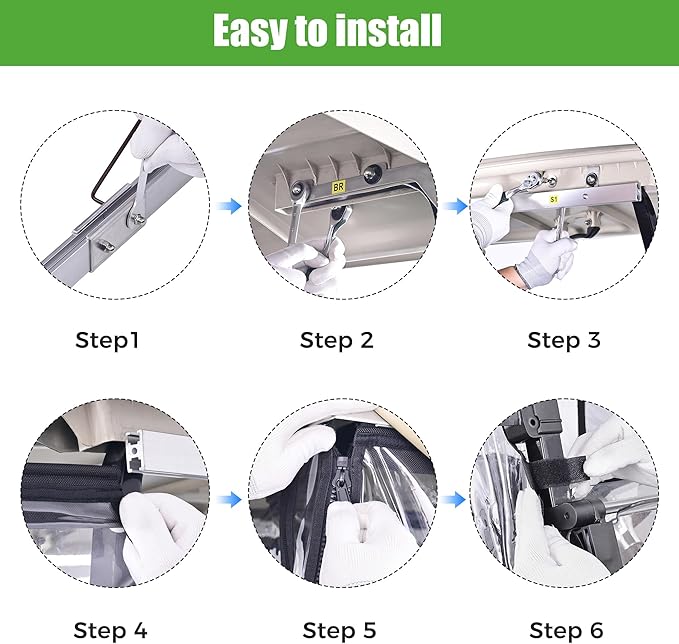 Easy to install

BR

S1

Step1

Step 2

Step 3

Step 4

Step 5

Step 6