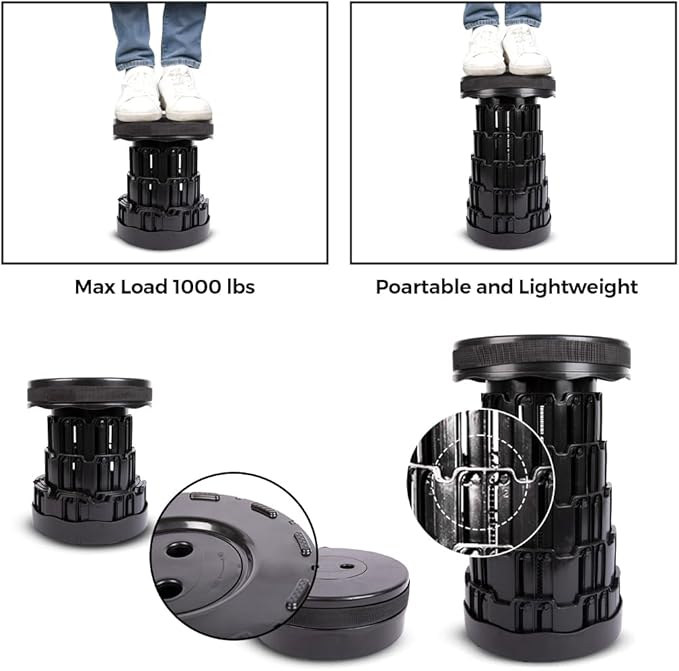 Max Load 1000 lbs

Poartable and Lightweight