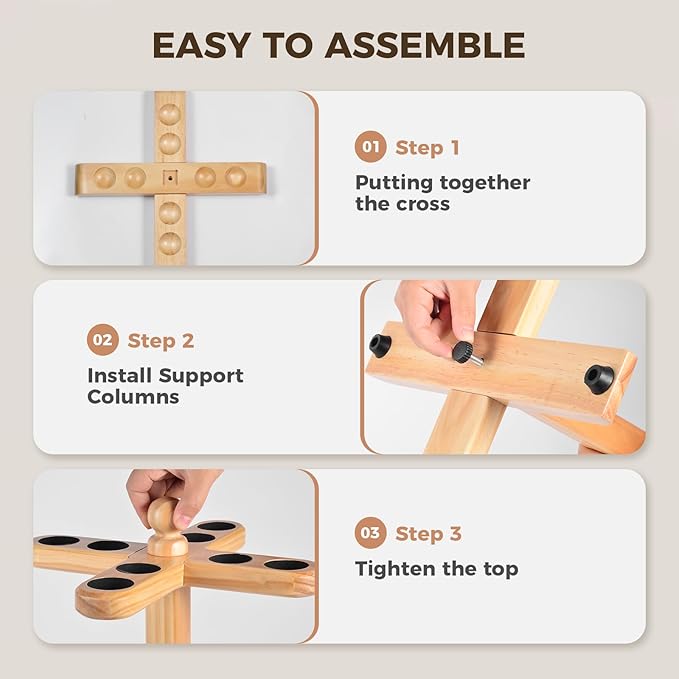 EASY TO ASSEMBLE

01 Step 1
Putting together the cross

02 Step 2
Install Support Columns

03 Step 3
Tighten the top